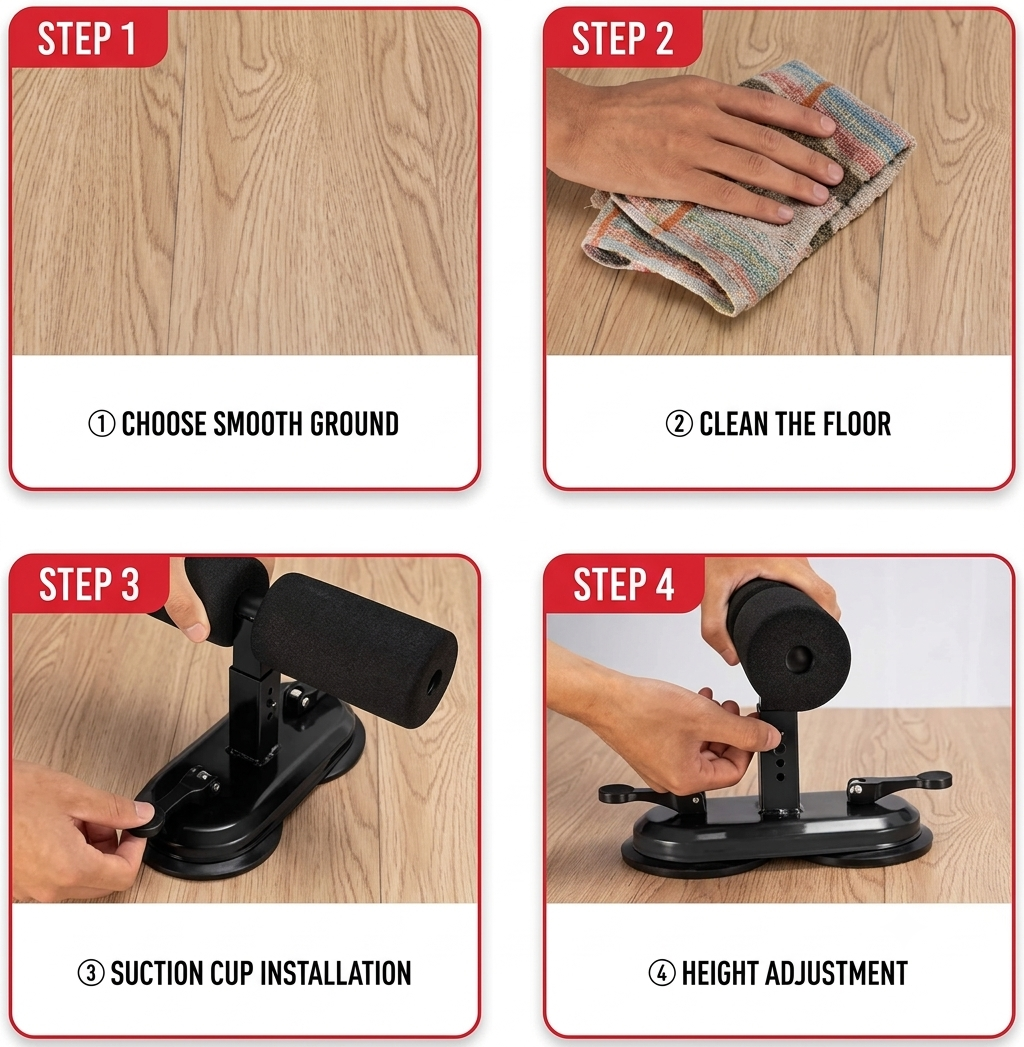 STEP 1

① CHOOSE SMOOTH GROUND

STEP 2

② CLEAN THE FLOOR

STEP 3

③ SUCTION CUP INSTALLATION

STEP 4

④ HEIGHT ADJUSTMENT